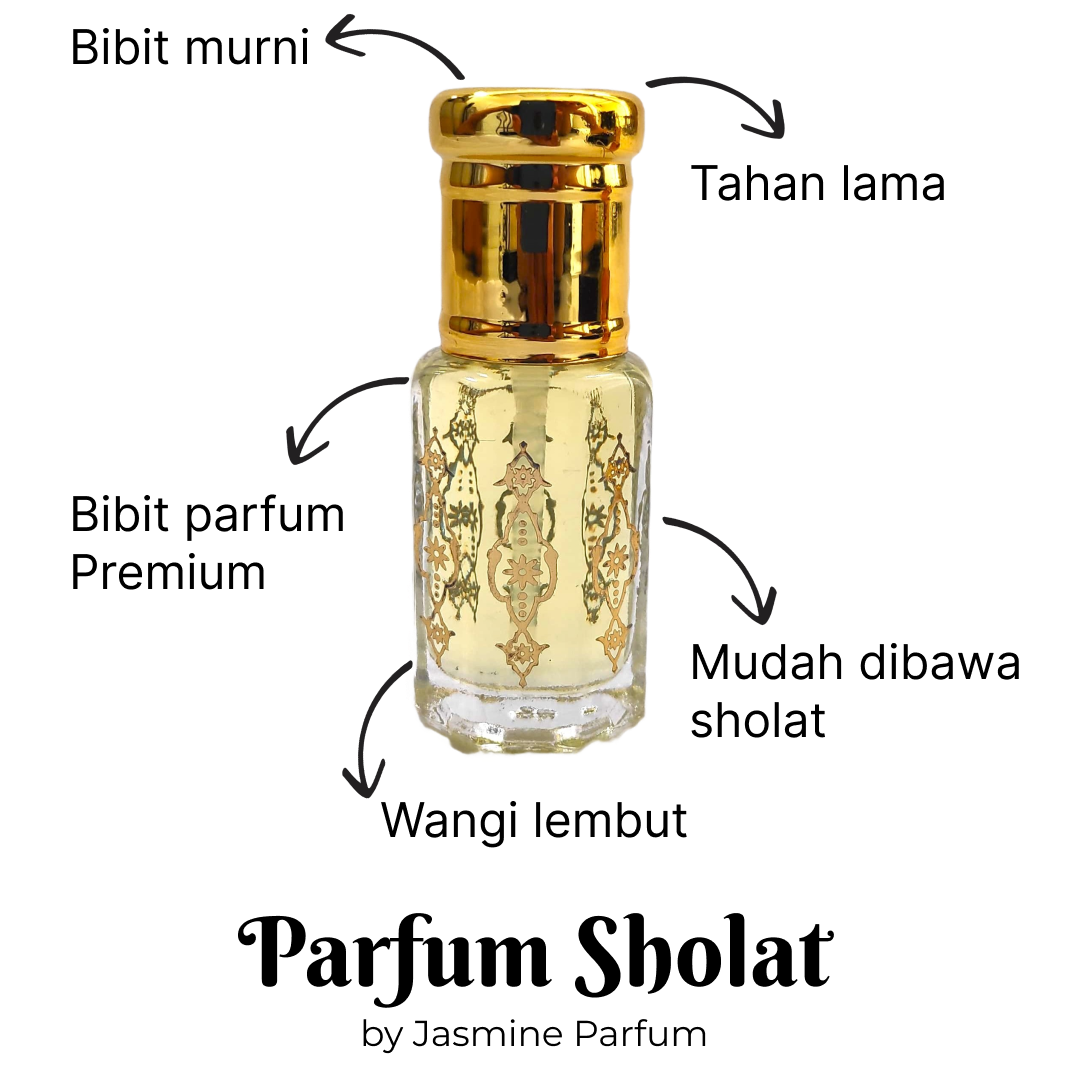 Bibit murni

Tahan lama

Bibit parfum Premium

Mudah dibawa sholat

Wangi lembut

Parfum Sholat

by Jasmine Parfum